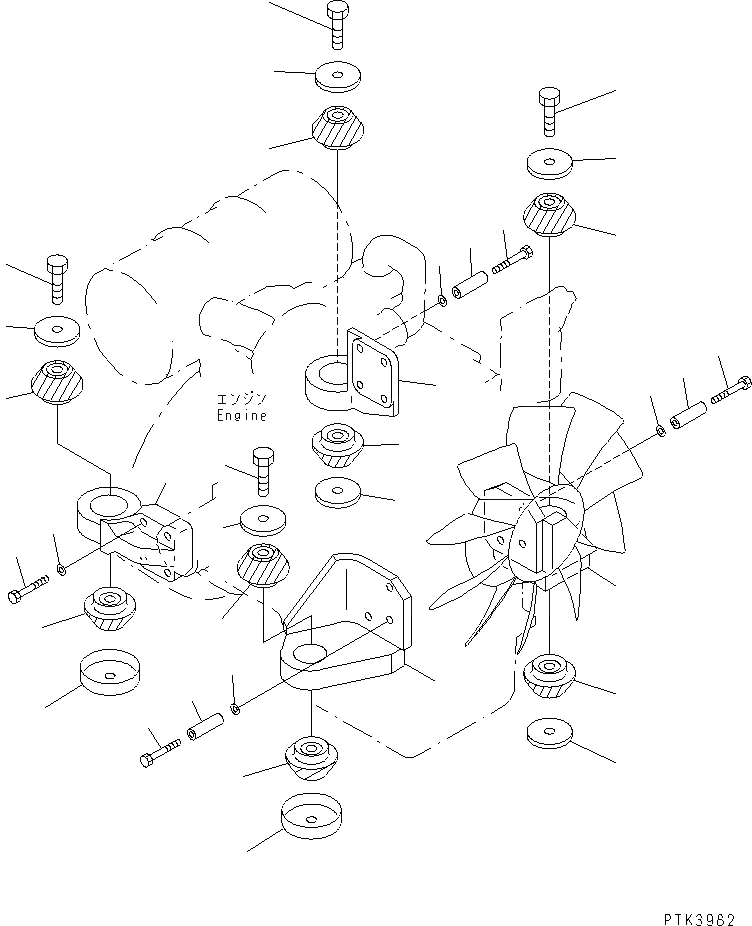 エンジン
Engine

PTK3982