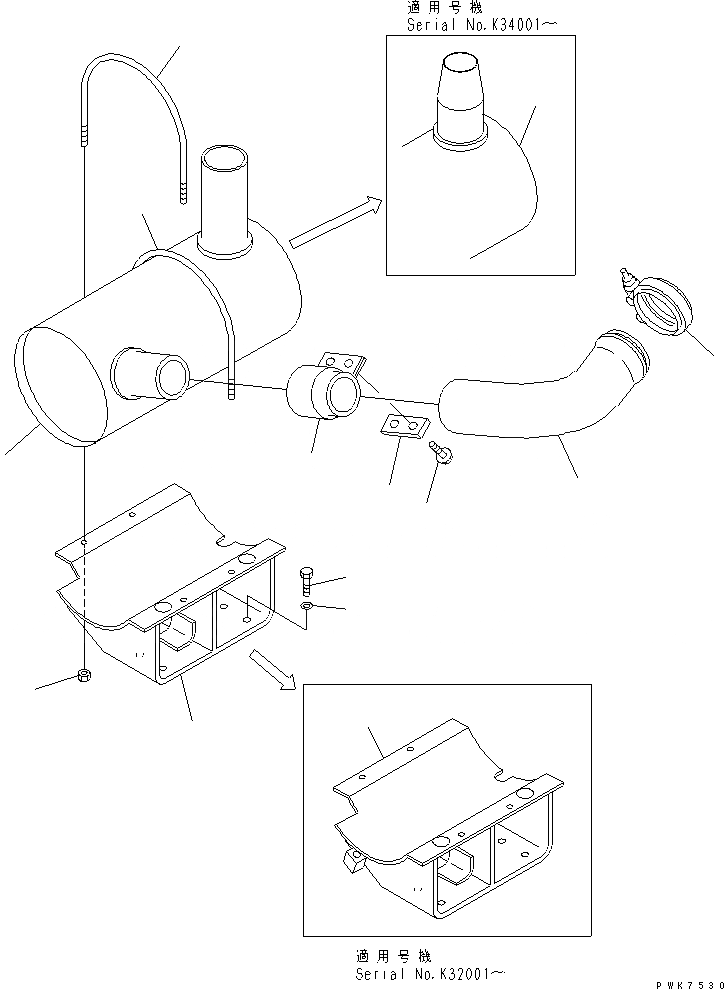 適用号機
Serial No.K34001~

適用号機
Serial No.K32001~

PWK7530