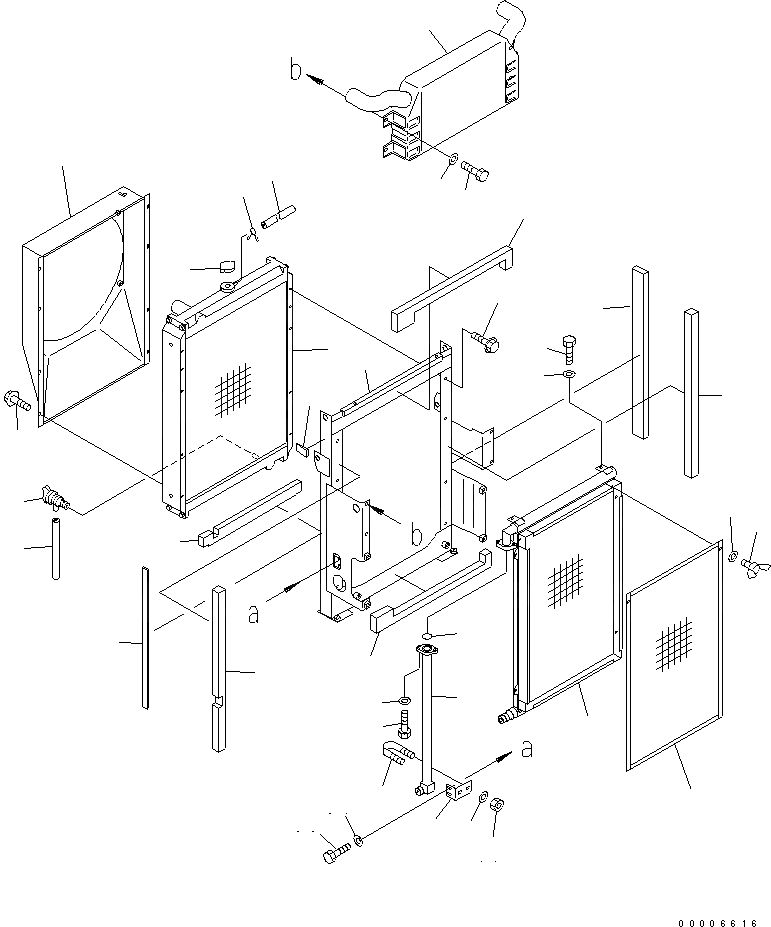 b

b

a

a

00006616