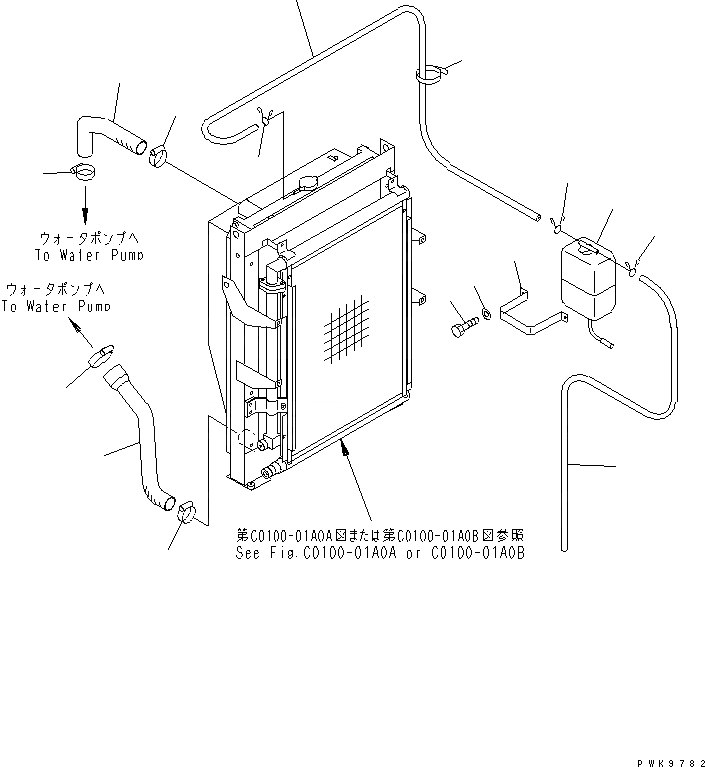 ウォータポンプへ
To Water Pump

ウォータポンプへ
To Water Pump

第C0100-01A0A図または第C0100-01A0B図参照
See Fig.C0100-01A0A or C0100-01A0B

PWK9782