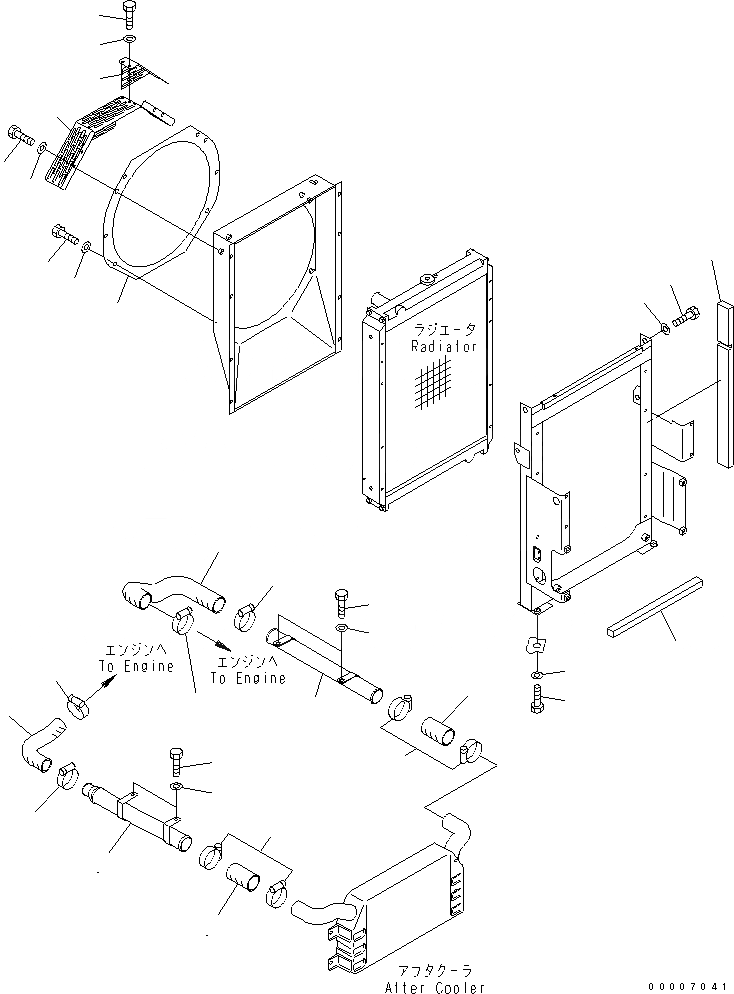 ラジエータ
Radiator

エンジンへ
To Engine

エンジンへ
To Engine

アフタクーラ
After Cooler

00007041