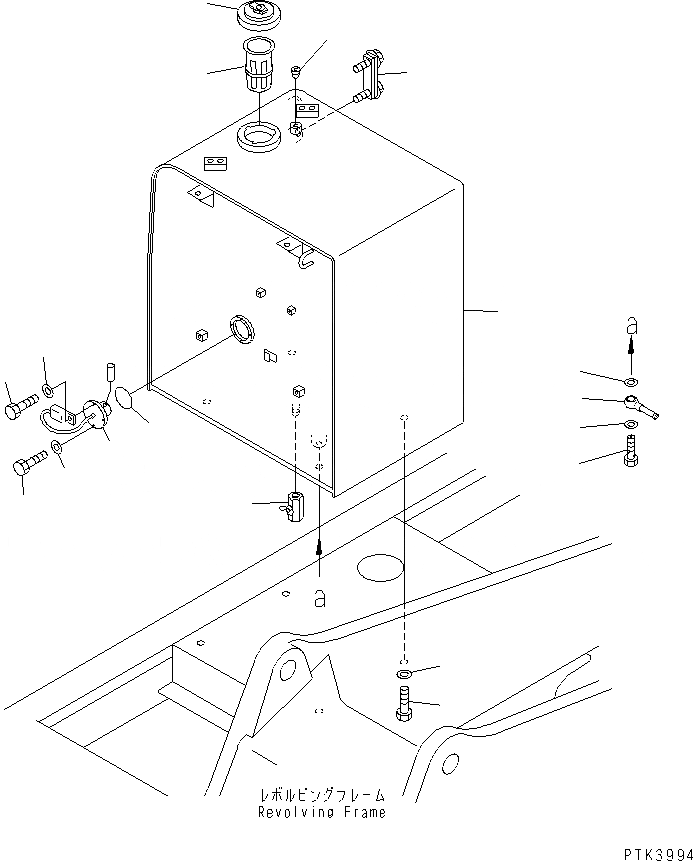 a

a

レボルビングフレーム
Revolving Frame

PTK3994