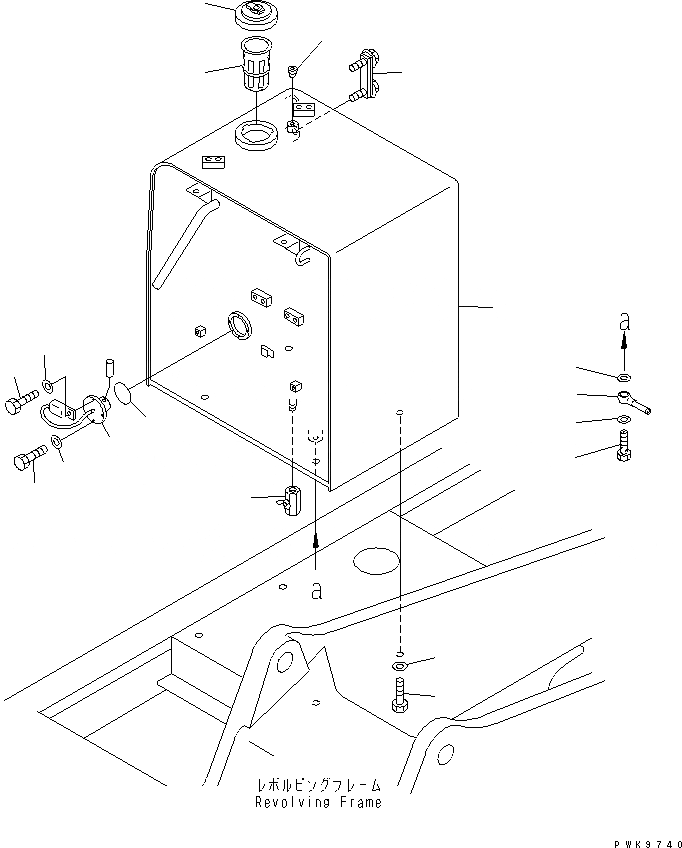 a

a

レボルビングフレーム
Revolving Frame

PWK9740