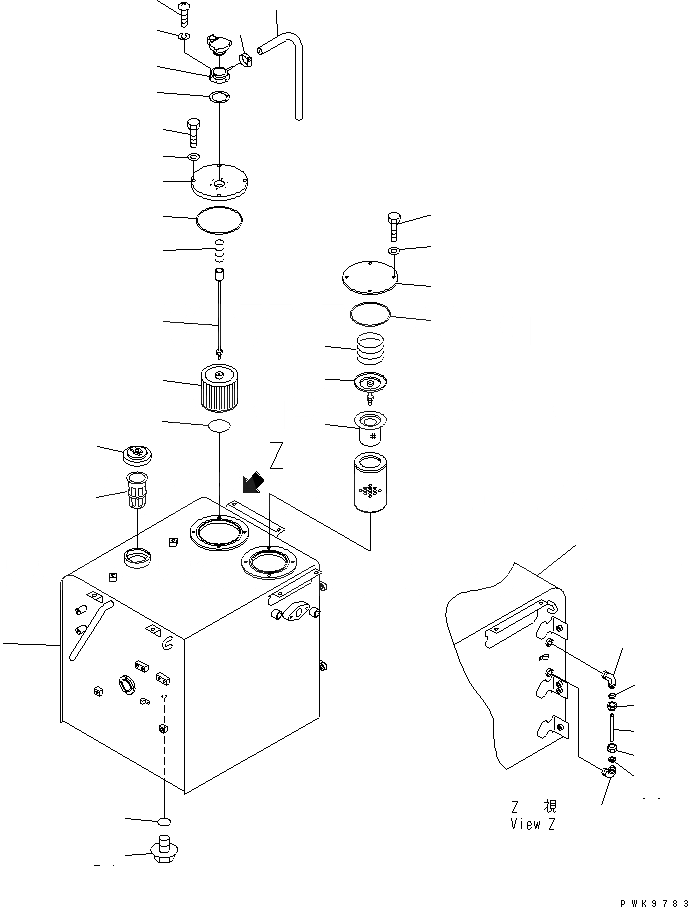 Z

Z 視
View Z

PWK9783