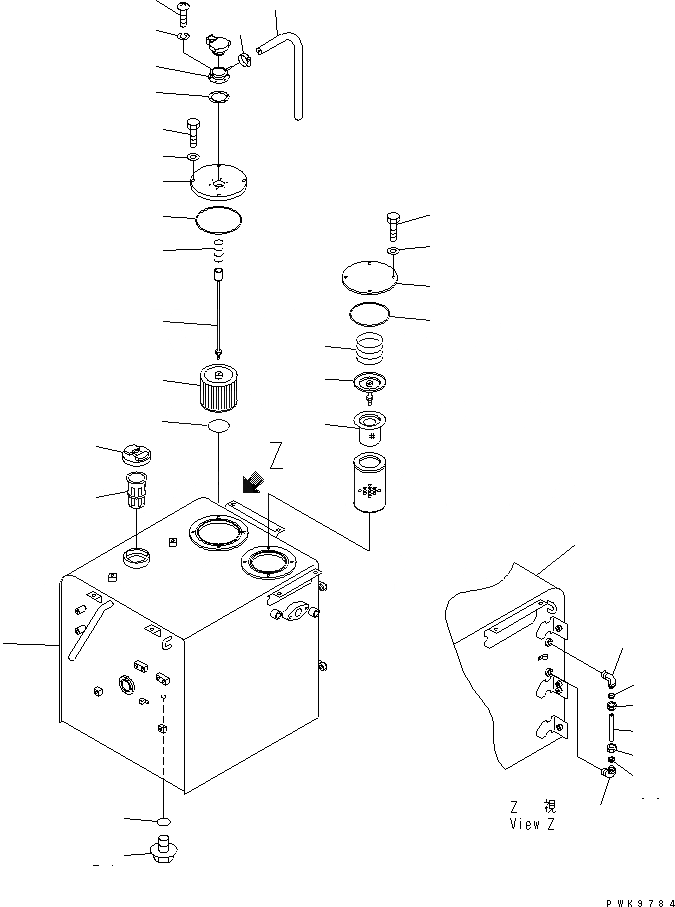 Z

Z 視
View Z

PWK9784