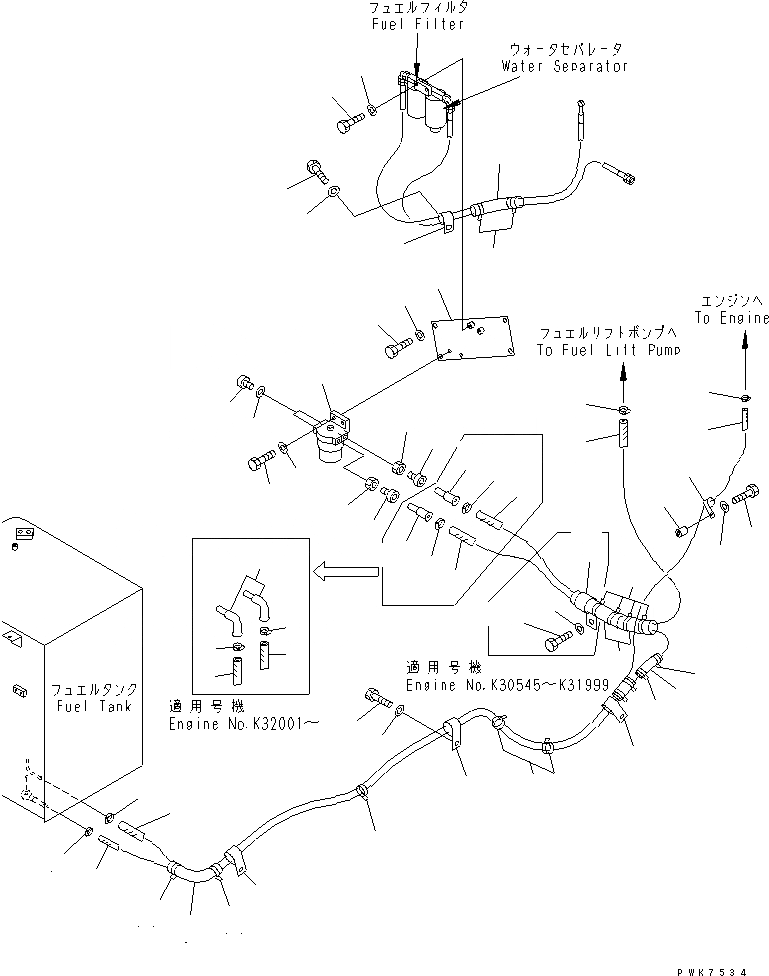 フュエルフィルタ
Fuel Filter

ウォータセパレータ
Water Separator

エンジンへ
To Engine

フュエルリフトポンプへ
To Fuel Lift Pump

適用号機
Engine No.K30545～K31999

フュエルタンク
Fuel Tank

適用号機
Engine No.K32001～

PWK7534