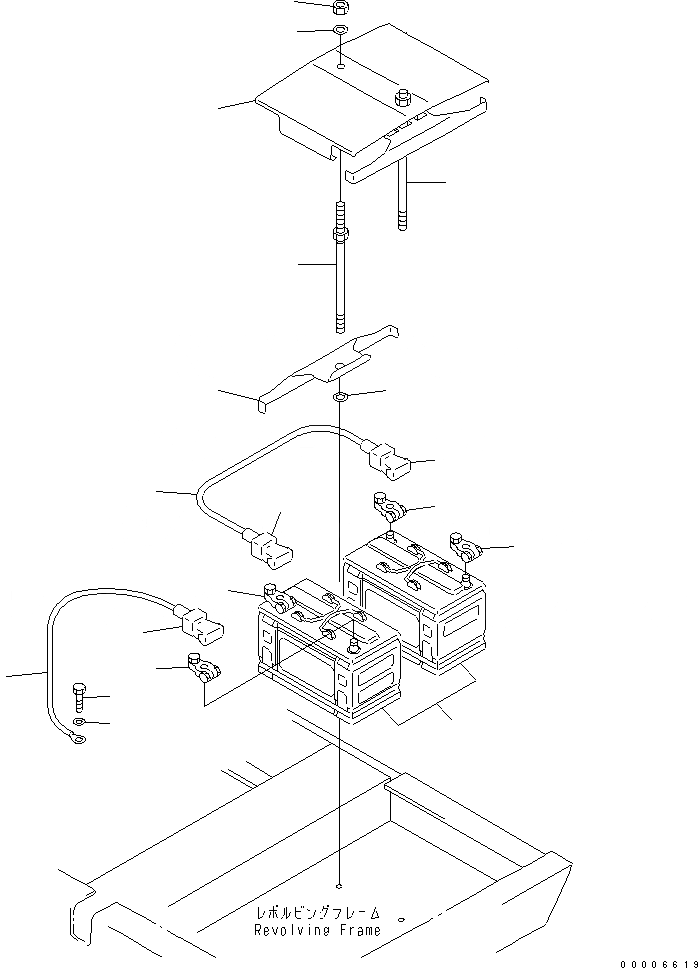 レボルビングフレーム
Revolving Frame

00006619