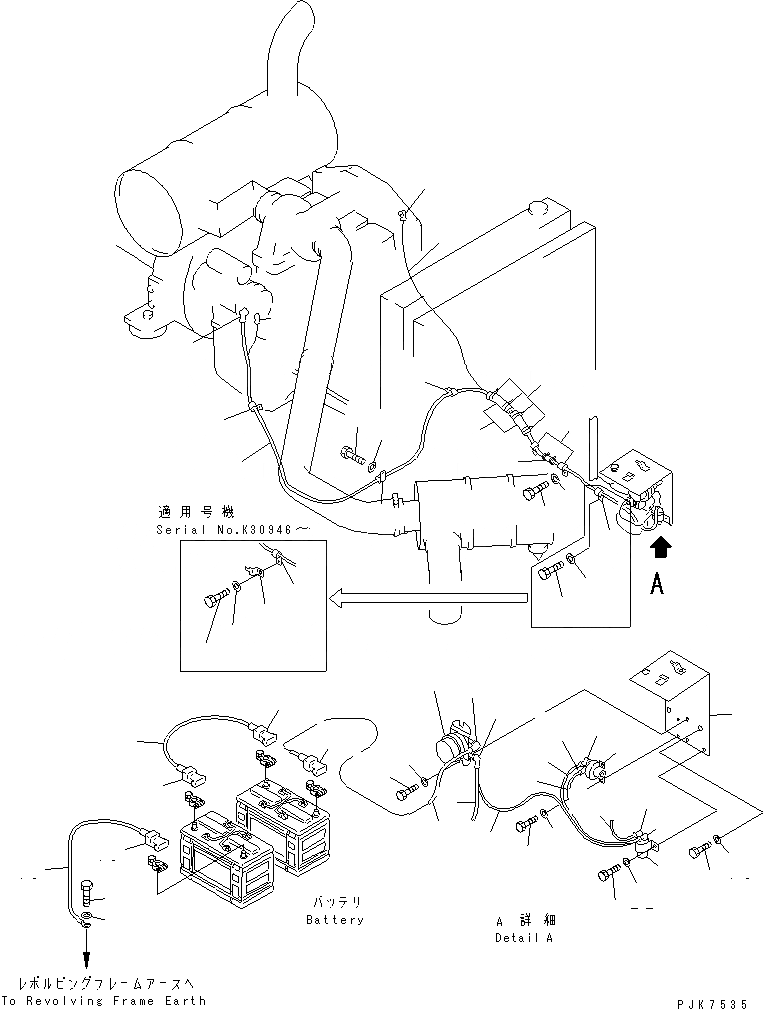 適用号機
Serial No.K30946～

A

バッテリ
Battery

A 詳細
Detail A

レボルビングフレームアースへ
To Revolving Frame Earth

PJK7535