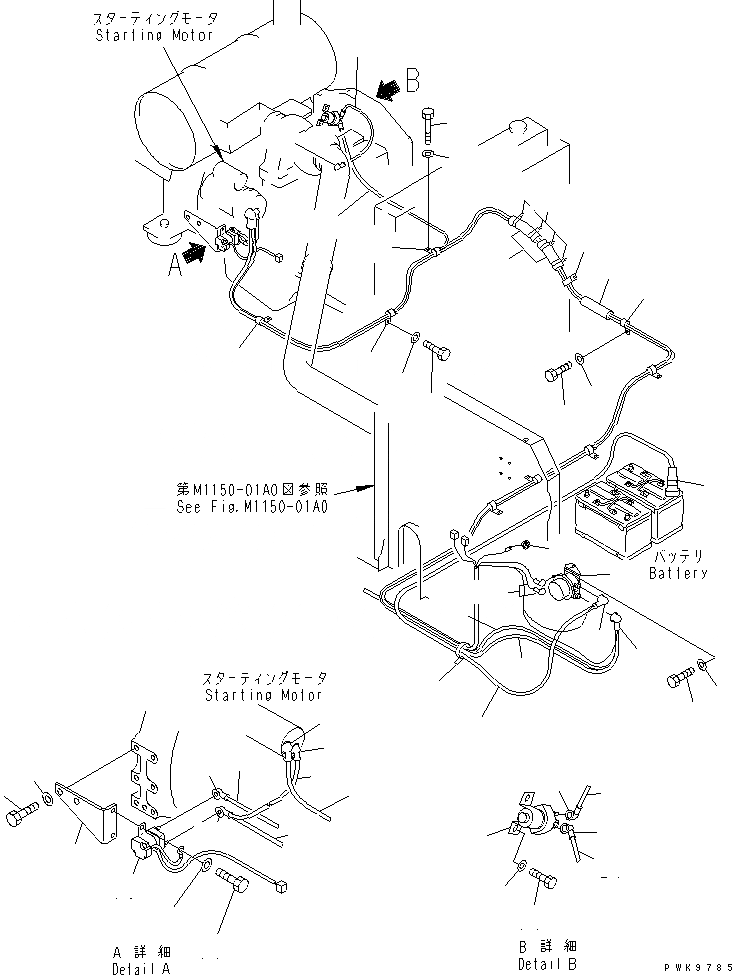 スターティングモータ
Starting Motor

B

A

第M1150-01A0図参照
See Fig.M1150-01A0

バッテリ
Battery

スターティングモータ
Starting Motor

A 詳細
Detail A

B 詳細
Detail B

PWK9785