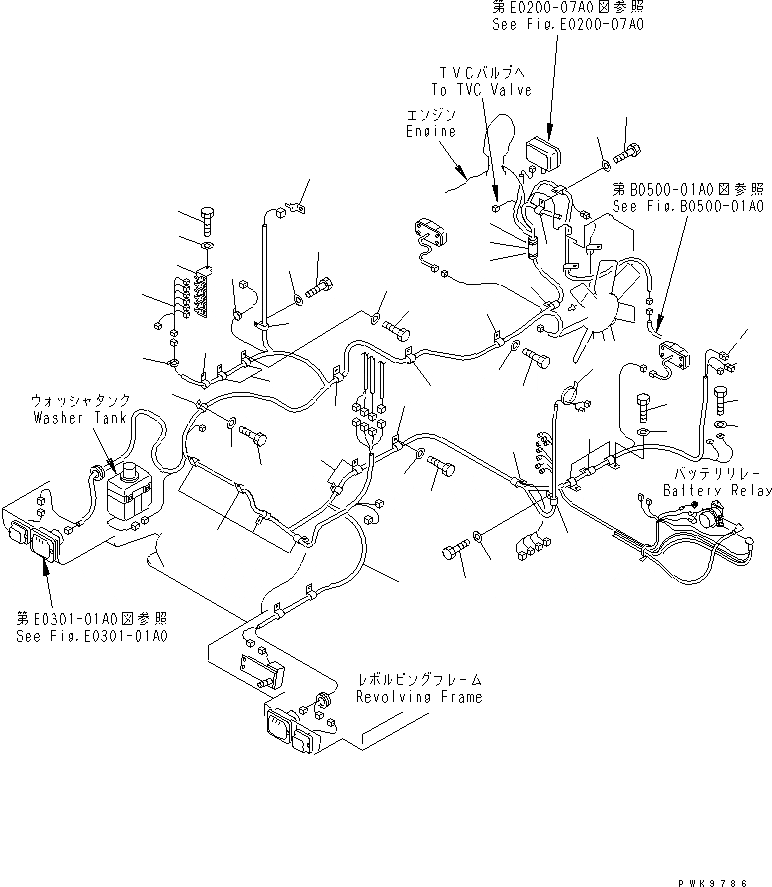 第E0200-07A0図参照
See Fig.E0200-07A0

TVCバルブへ
To TVC Valve

エンジン
Engine

第B0500-01A0図参照
See Fig.B0500-01A0

ウォッシャタンク
Washer Tank

バッテリリレー
Battery Relay

第E0301-01A0図参照
See Fig.E0301-01A0

レボルビングフレーム
Revolving Frame

PWK9786