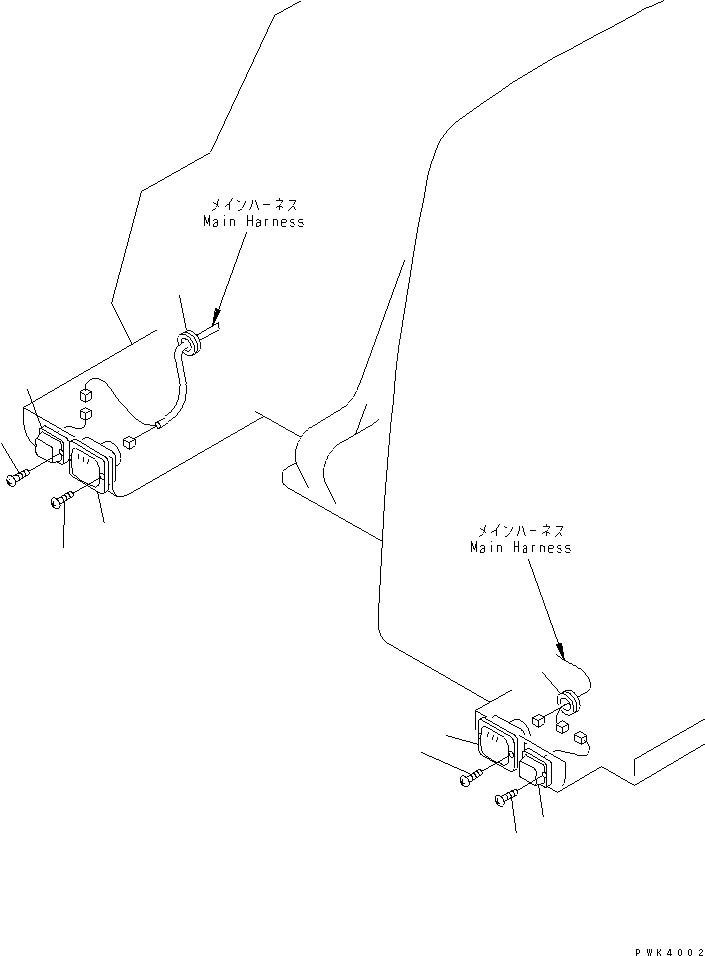 メインハーネス
Main Harness

メインハーネス
Main Harness

PWK4002