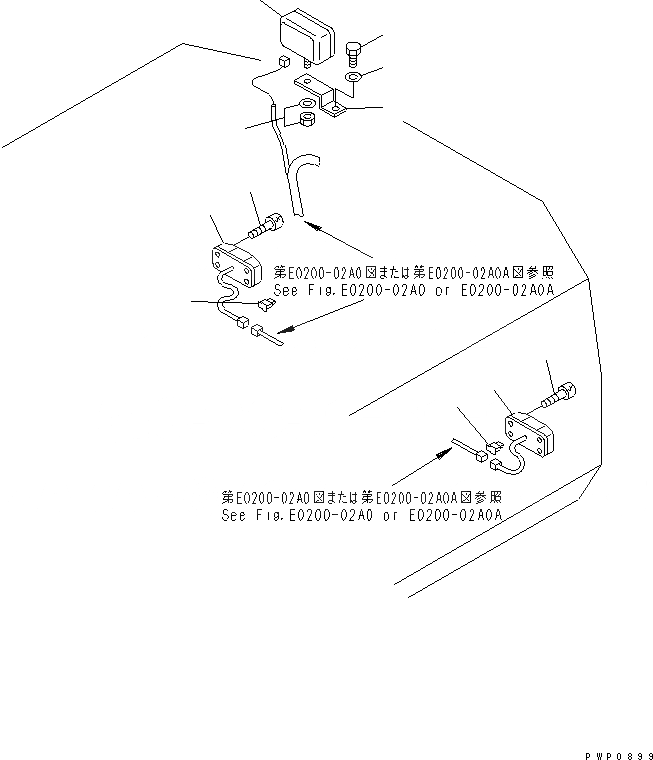 第E0200-02A0図または第E0200-02A0A図参照
See Fig.E0200-02A0 or E0200-02A0A

第E0200-02A0図または第E0200-02A0A図参照
See Fig.E0200-02A0 or E0200-02A0A

PWP0899