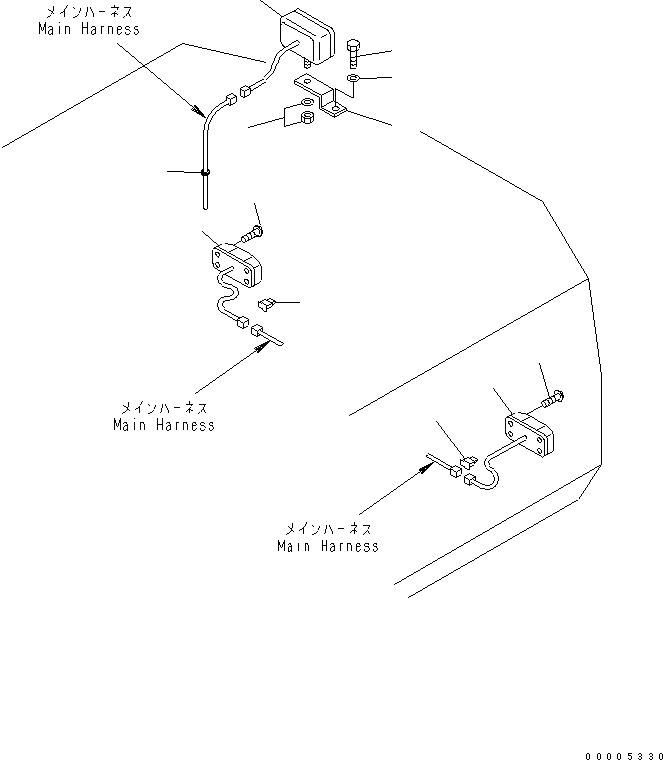 メインハーネス
Main Harness

メインハーネス
Main Harness

メインハーネス
Main Harness

00005330