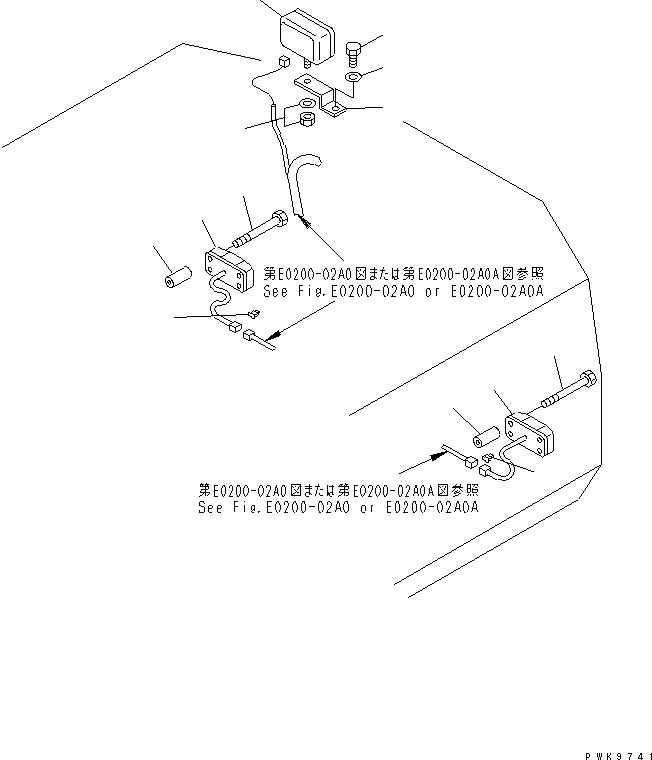 第E0200-02A0図または第E0200-02A0A図参照
See Fig.E0200-02A0 or E0200-02A0A

第E0200-02A0図または第E0200-02A0A図参照
See Fig.E0200-02A0 or E0200-02A0A

PWK9741