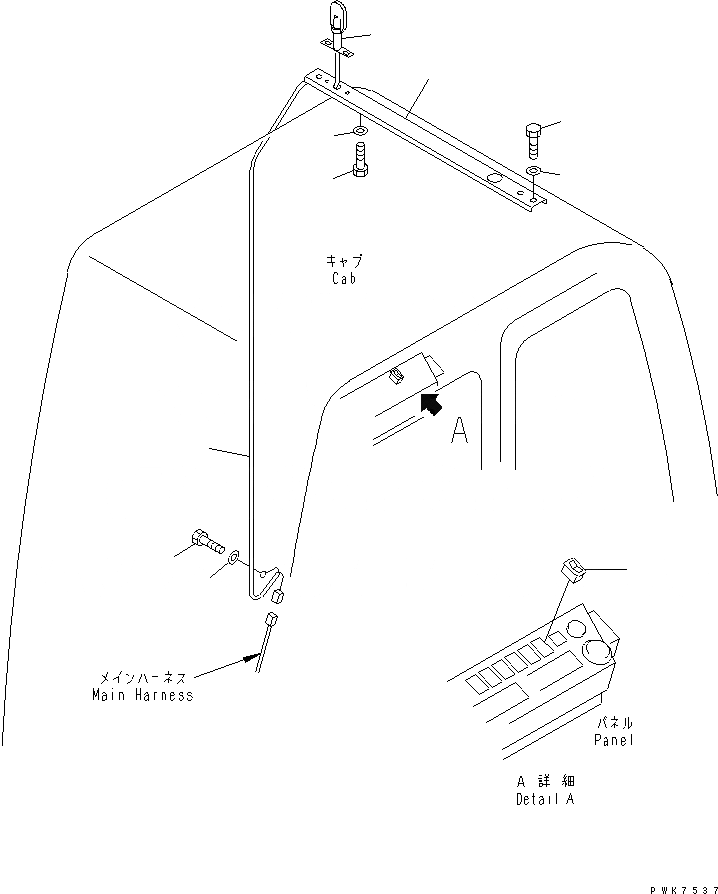 キャブ
Cab

A

メインハーネス
Main Harness

パネル
Panel

A 詳細
Detail A

PWK7537