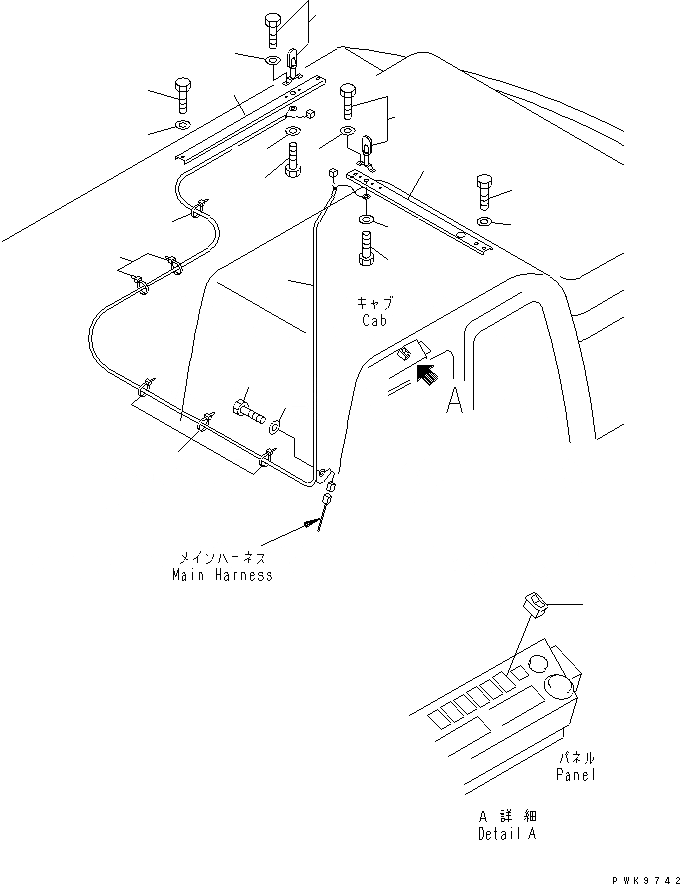 キャブ
Cab

A

メインハーネス
Main Harness

パネル
Panel

A 詳細
Detail A

PWK9742