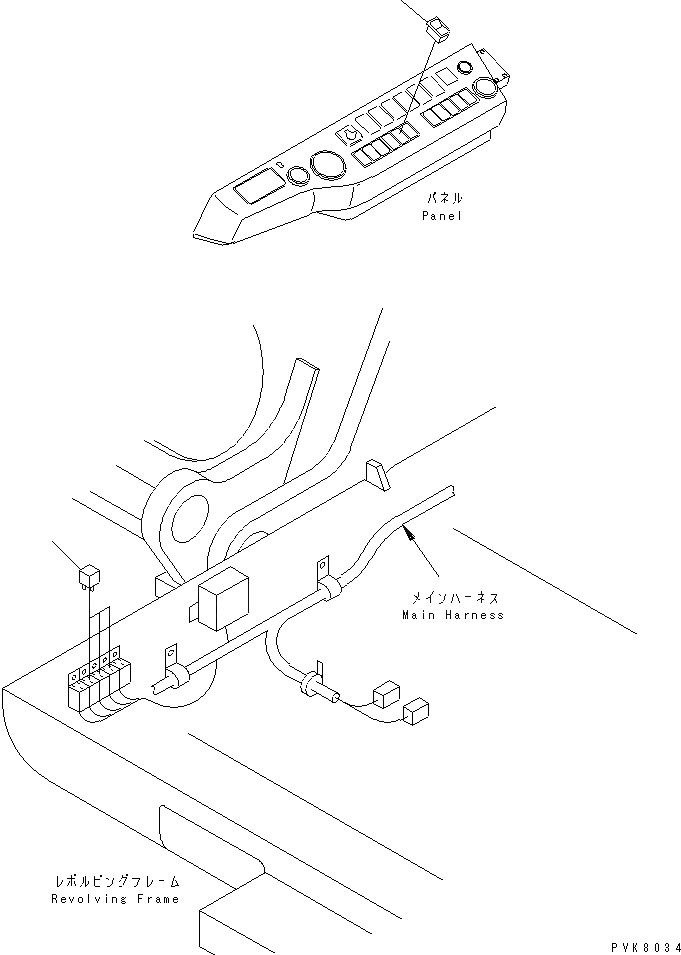 パネル
Panel

メインハーネス
Main Harness

レボルビングフレーム
Revolving Frame

PVK8034