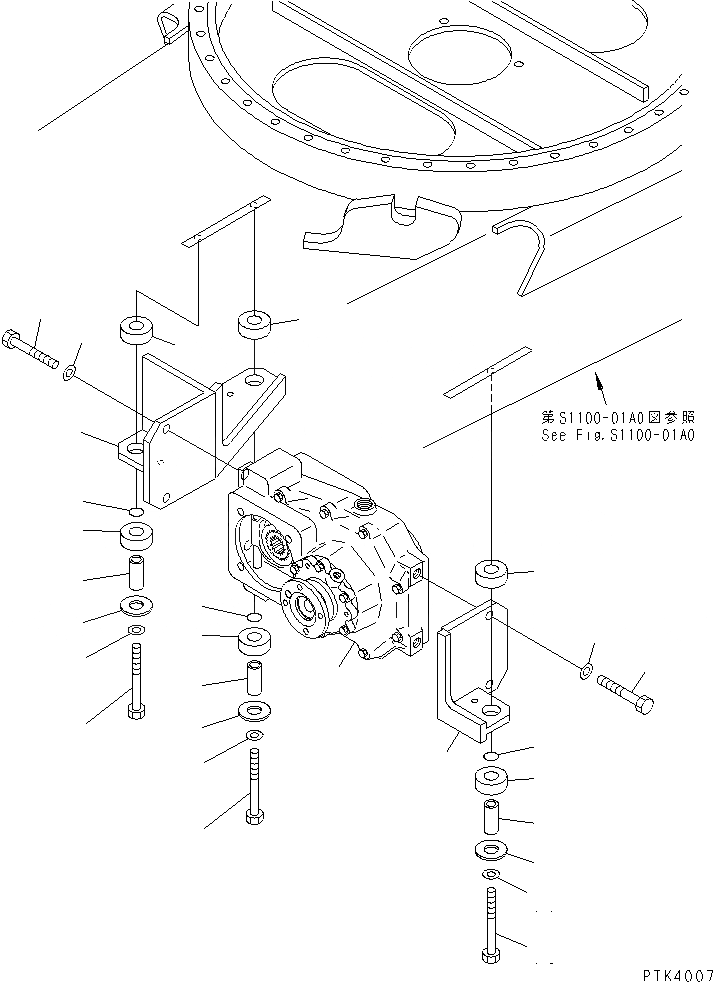 第S1100-01A0図参照
See Fig.S1100-01A0

PTK4007