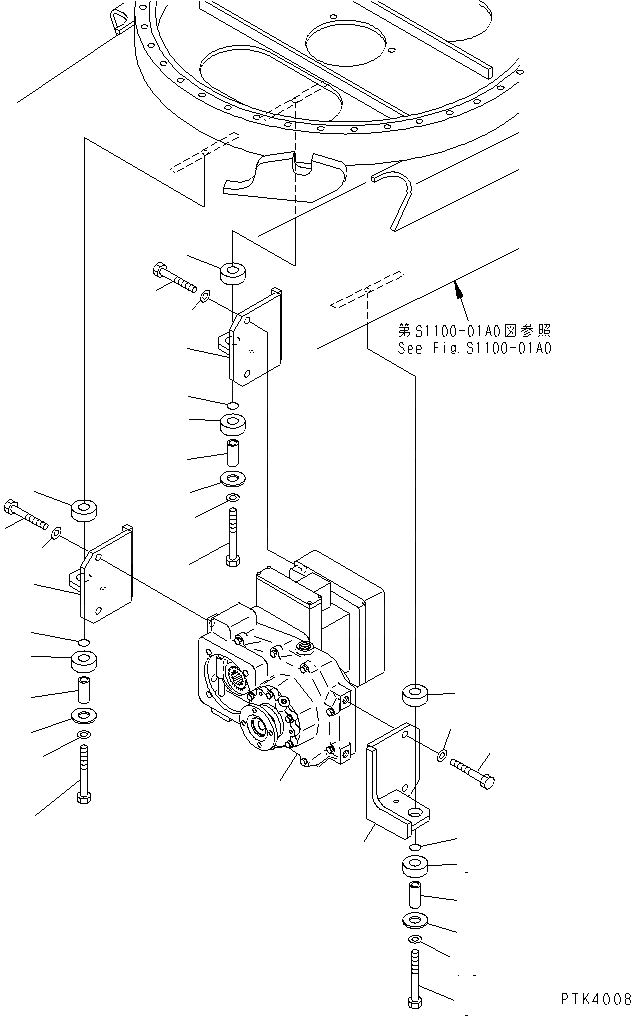 第S1100-01A0図参照
See Fig.S1100-01A0

PTK4008