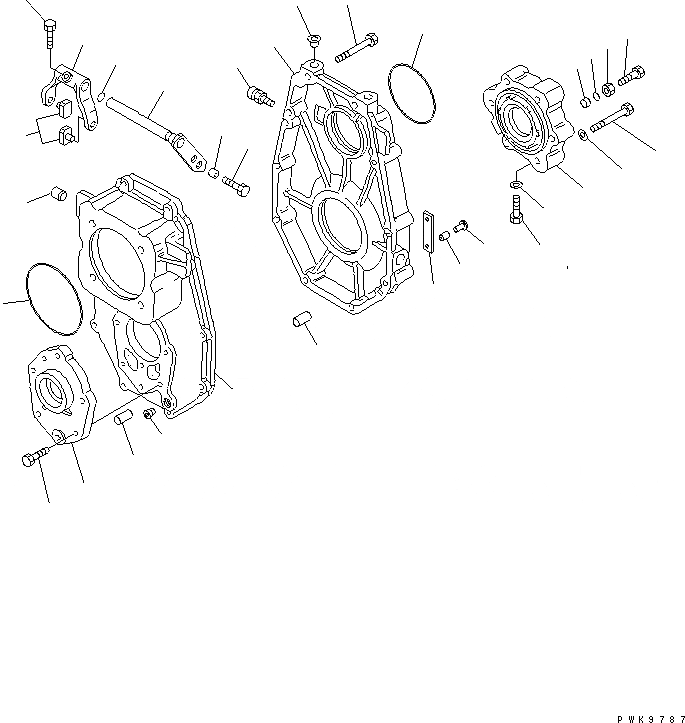 PWK9787