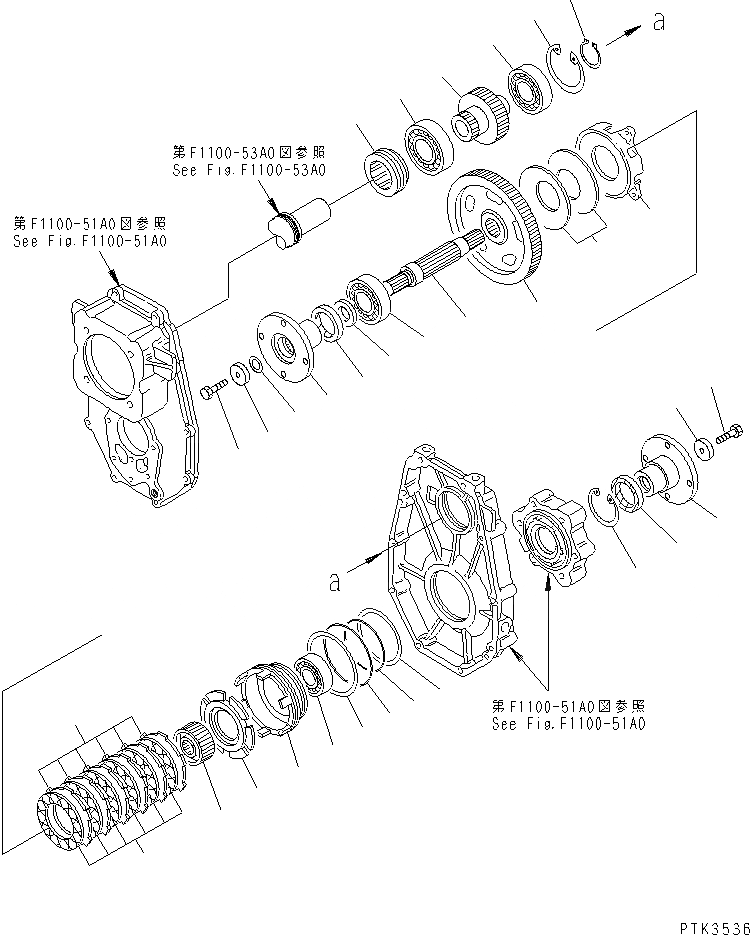 a

第F1100-53A0図参照
See Fig.F1100-53A0

第F1100-51A0図参照
See Fig.F1100-51A0

a

第F1100-51A0図参照
See Fig.F1100-51A0

PTK3536