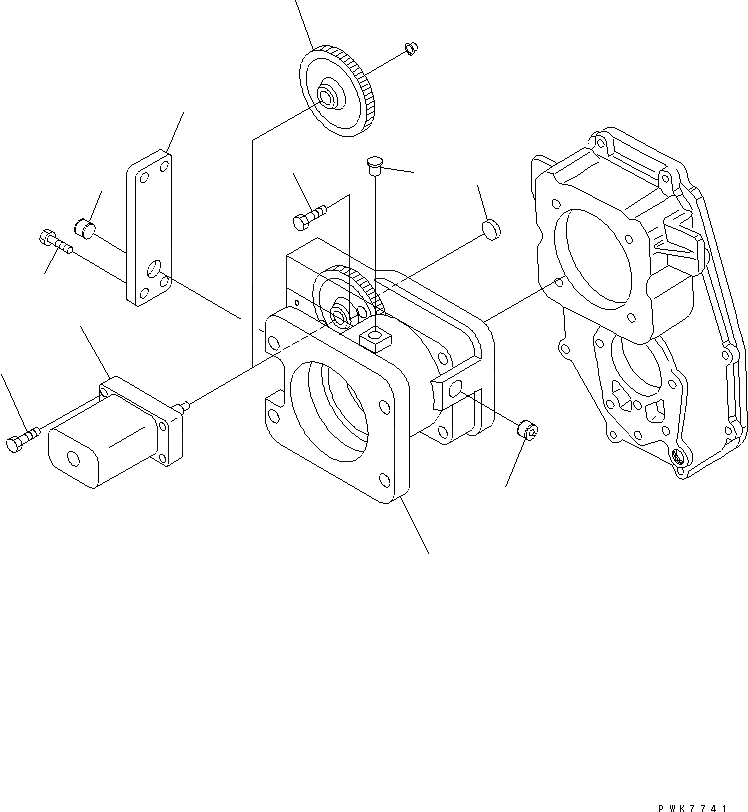 PWK7741