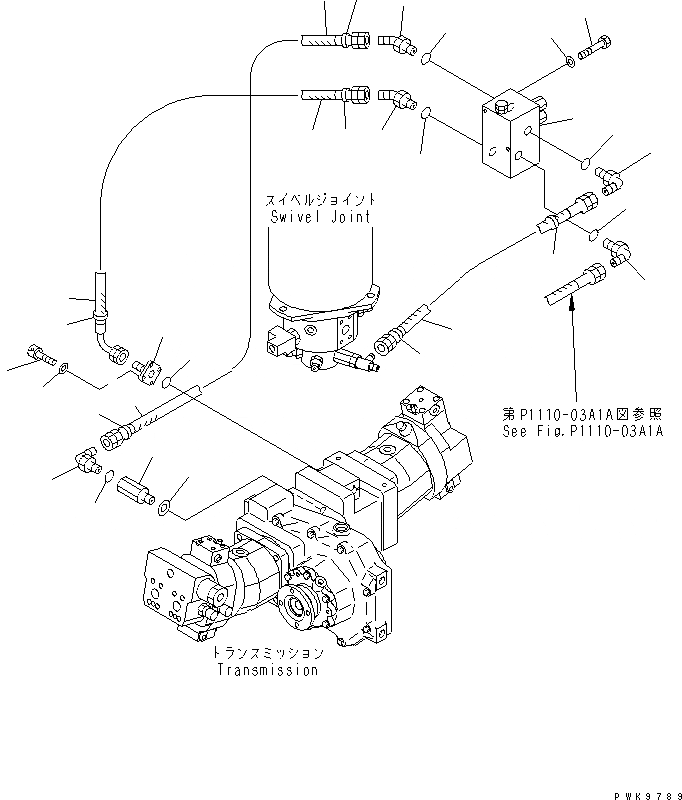 スイベルジョイント
Swivel Joint

第P1110-03A1A図参照
See Fig.P1110-03A1A

トランスミッション
Transmission

PWK9789