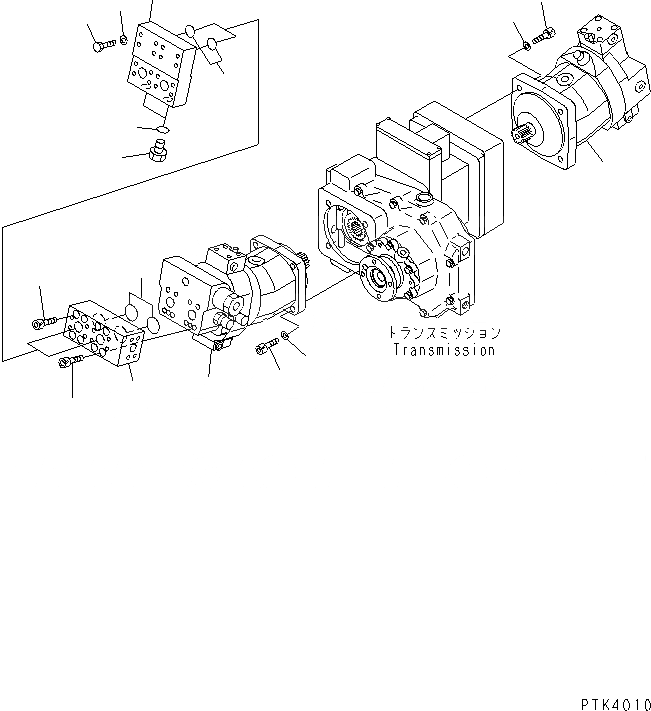 トランスミッション
Transmission

PTK4010