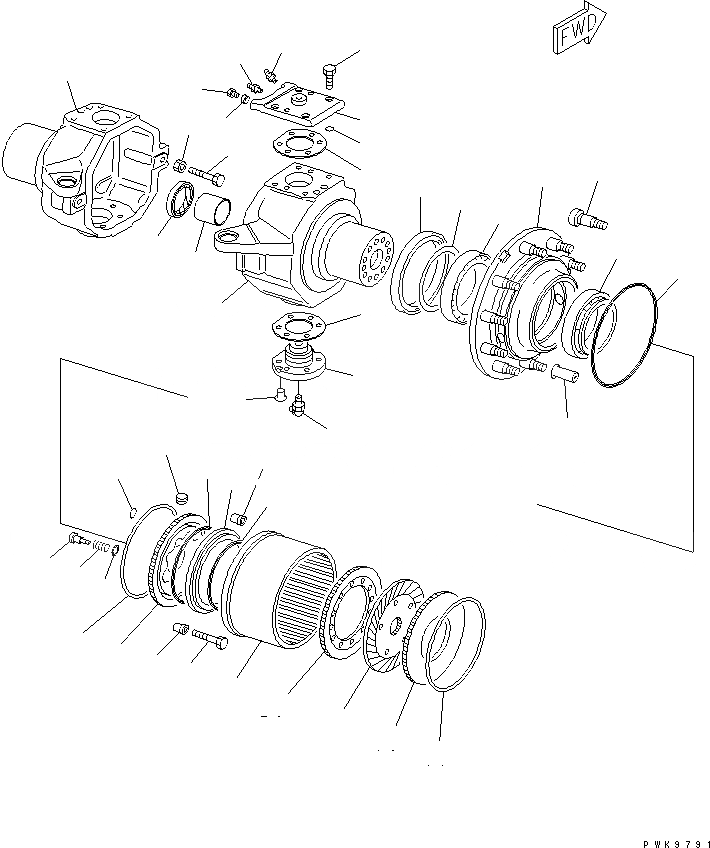 FWD

PWK9791