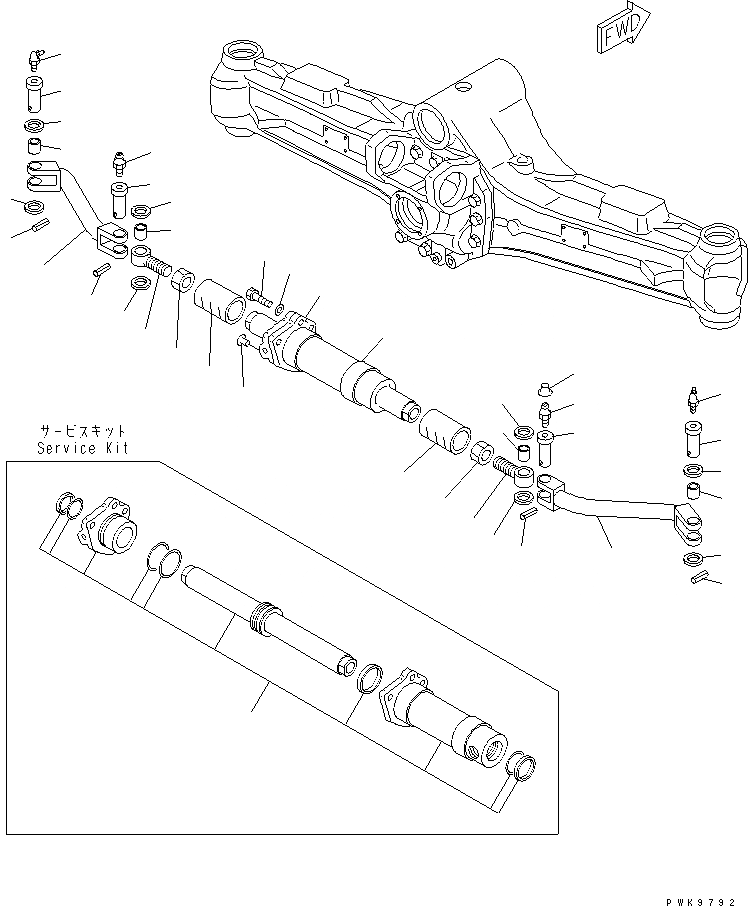 FWD

サービスキット
Service Kit

PWK9792