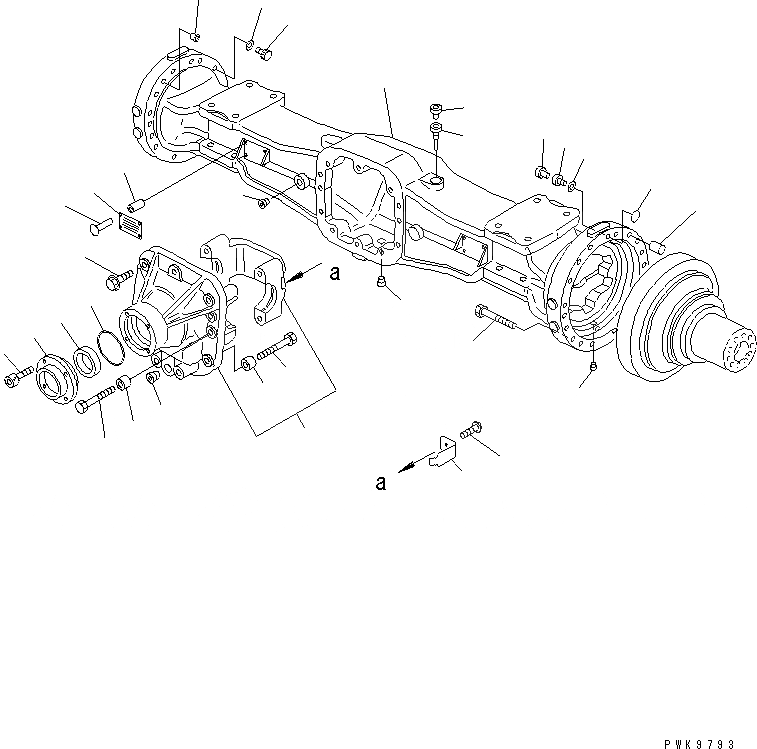 a

a

PWK9793