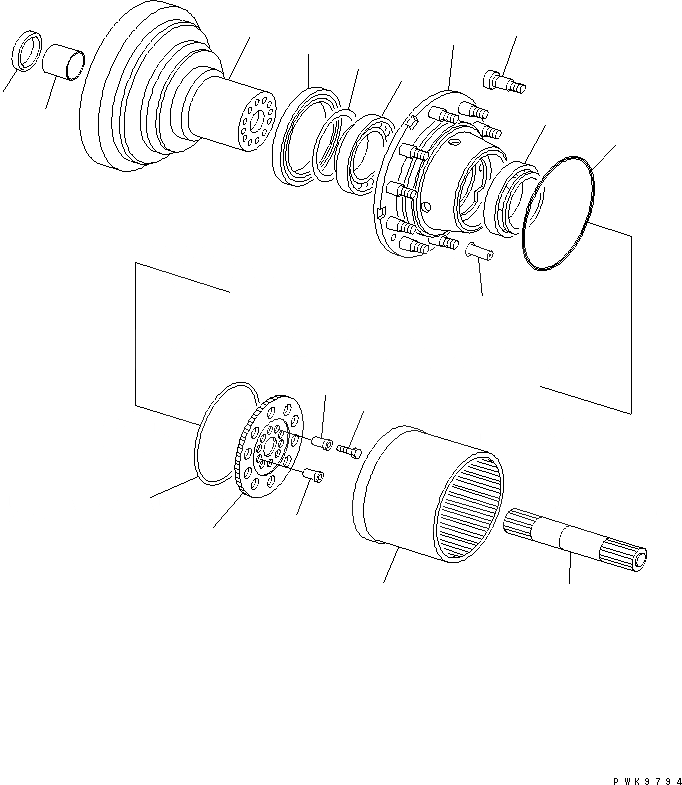 PWK9794