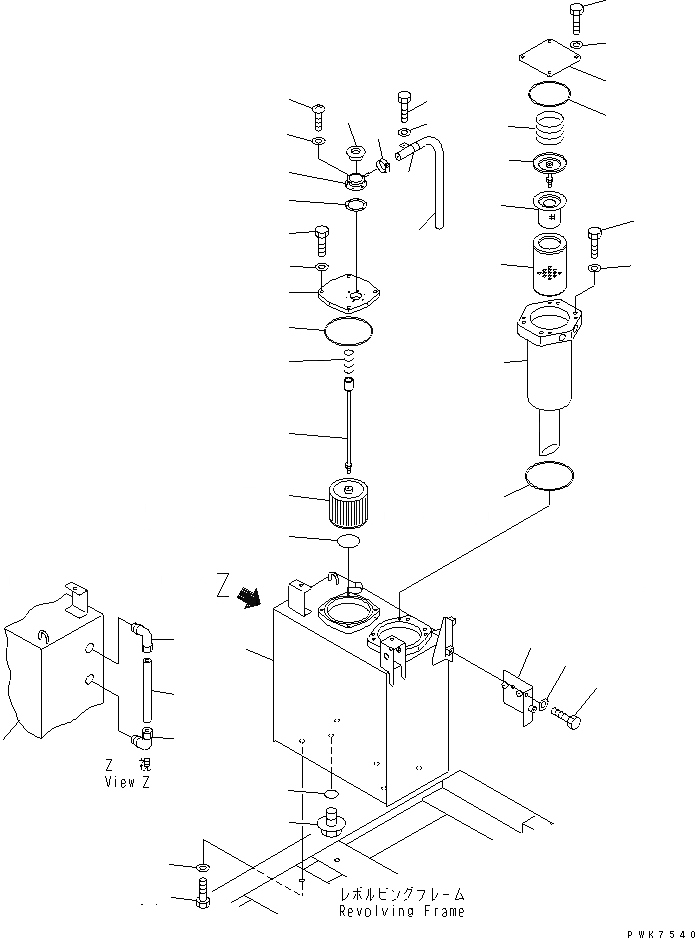 Z

Z 視
View Z

レボルビングフレーム
Revolving Frame

PWK7540