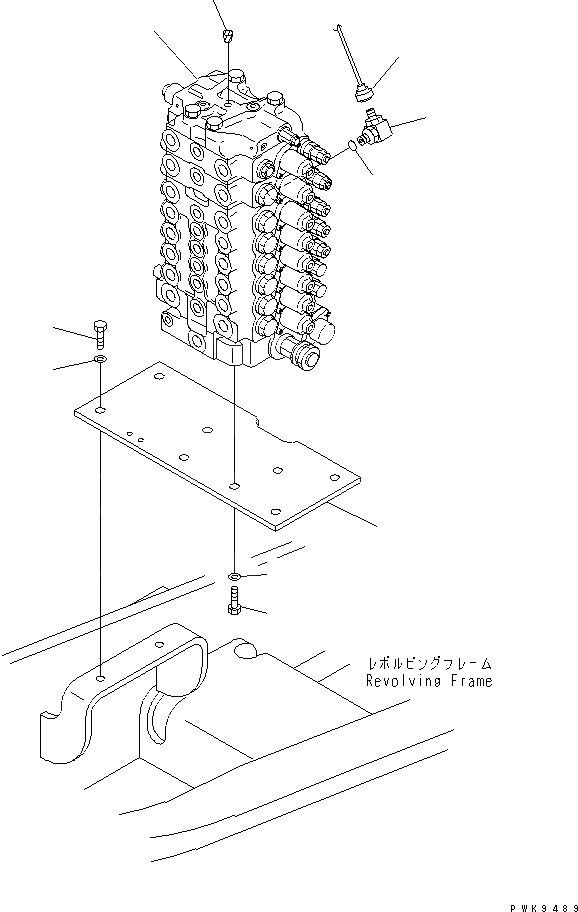 レボルビングフレーム
Revolving Frame

PWK9489