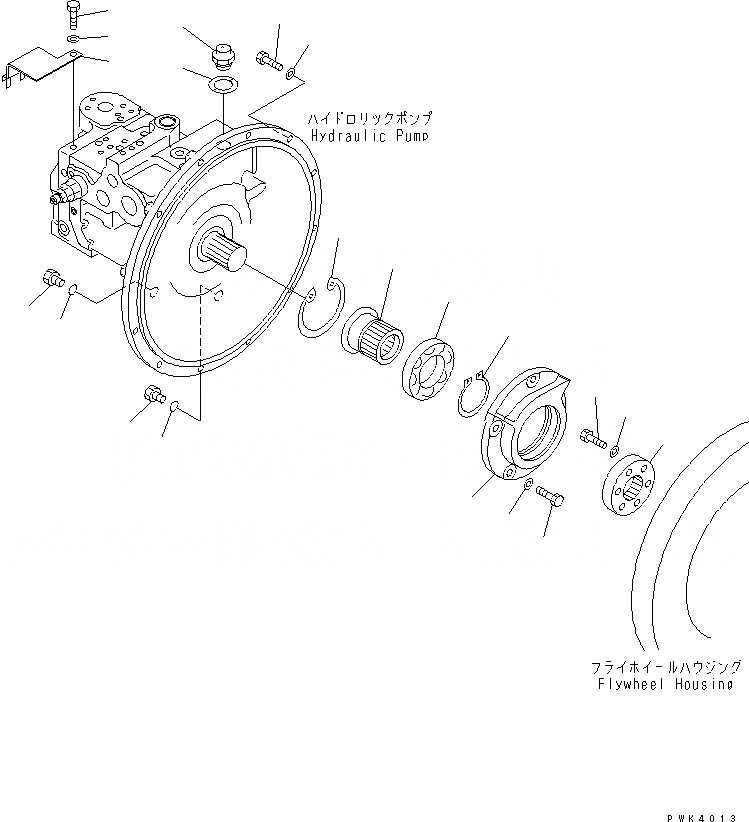 ハイドロリックポンプ
Hydraulic Pump

フライホイールハウジング
Flywheel Housing

PWK4013