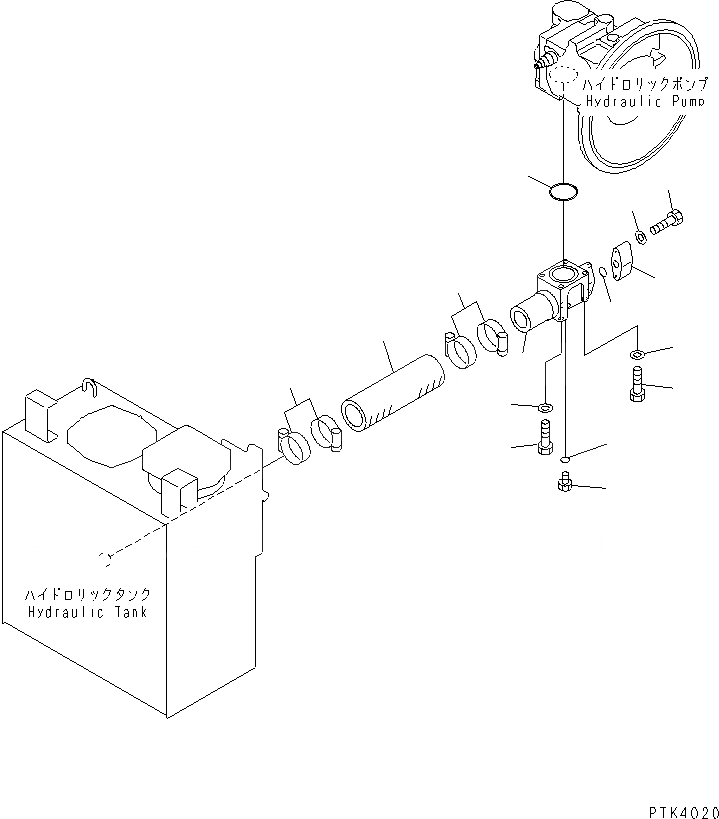 ハイドロリックポンプ
Hydraulic Pump

ハイドロリックタンク
Hydraulic Tank

PTK4020