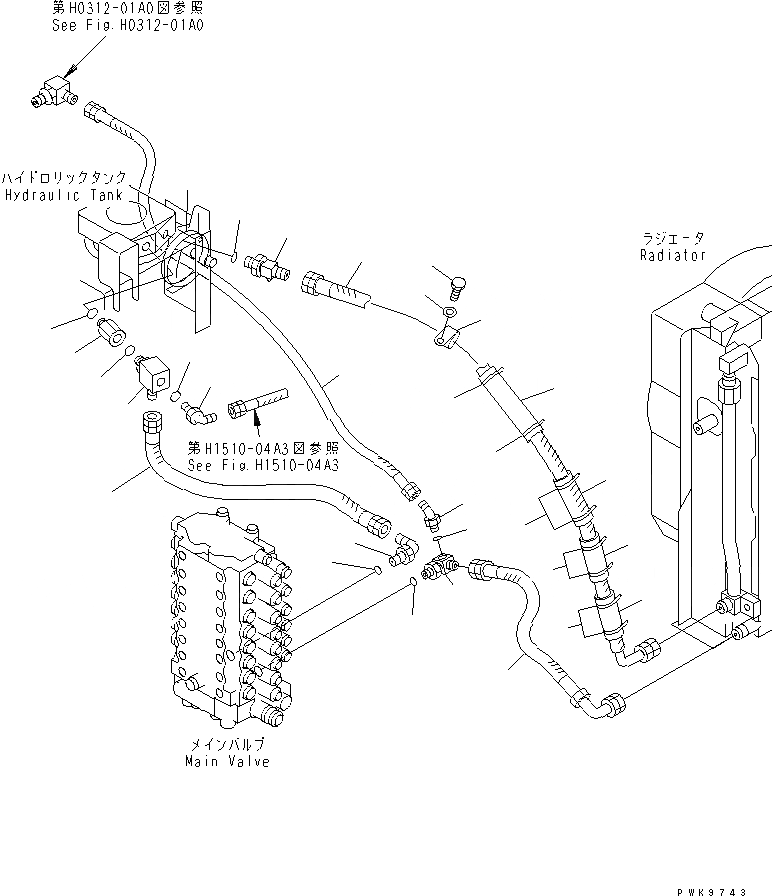 第H0312-01A0図参照
See Fig.H0312-01A0

ハイドロリックタンク
Hydraulic Tank

ラジエータ
Radiator

第H1510-04A3図参照
See Fig.H1510-04A3

メインバルブ
Main Valve

PWK9743