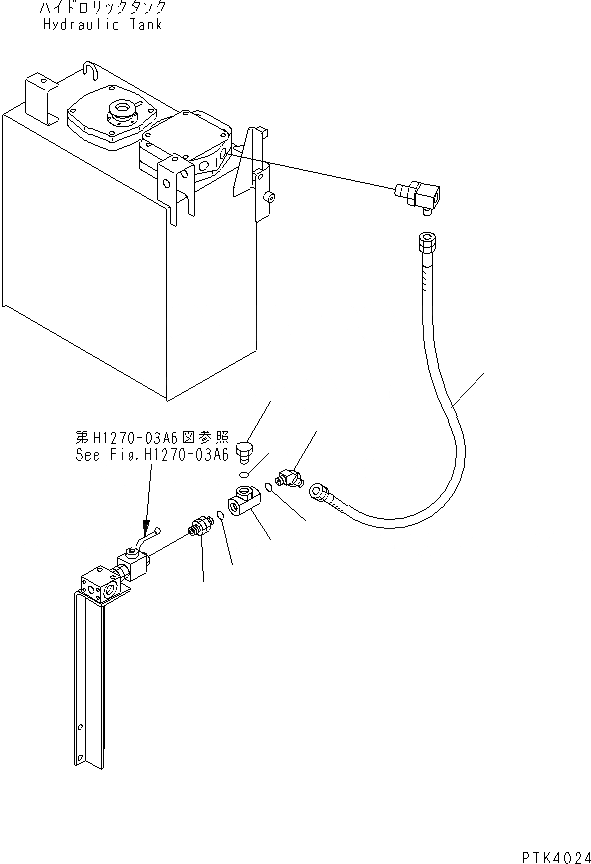 ハイドロリックタンク
Hydraulic Tank

第H1270-03A6図参照
See Fig.H1270-03A6

PTK4024