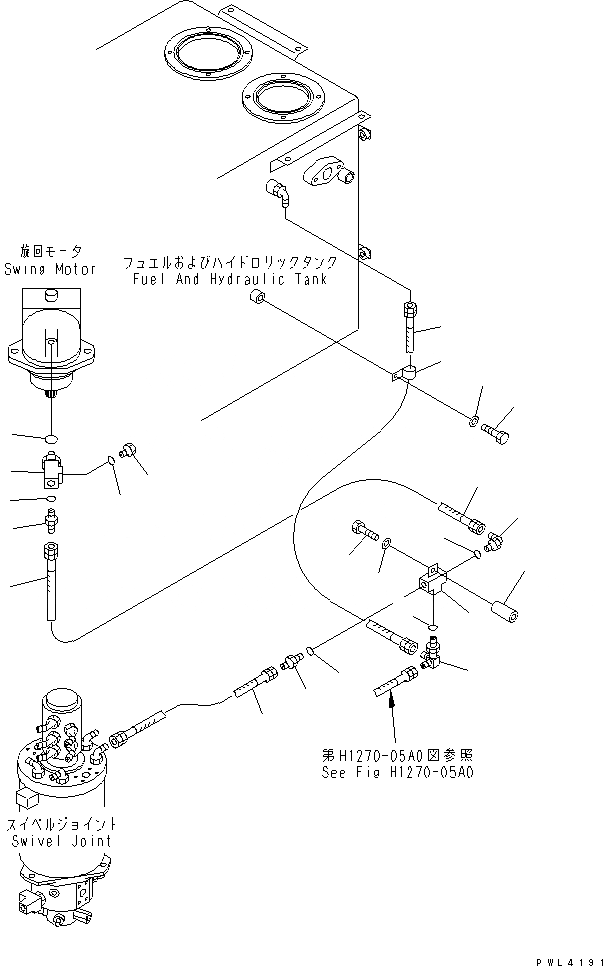 旋回モータ
Swing Motor

フュエルおよびハイドロリックタンク
Fuel And Hydraulic Tank

第H1270-05A0図参照
See Fig H1270-05A0

スイベルジョイント
Swivel Joint

PWL4191