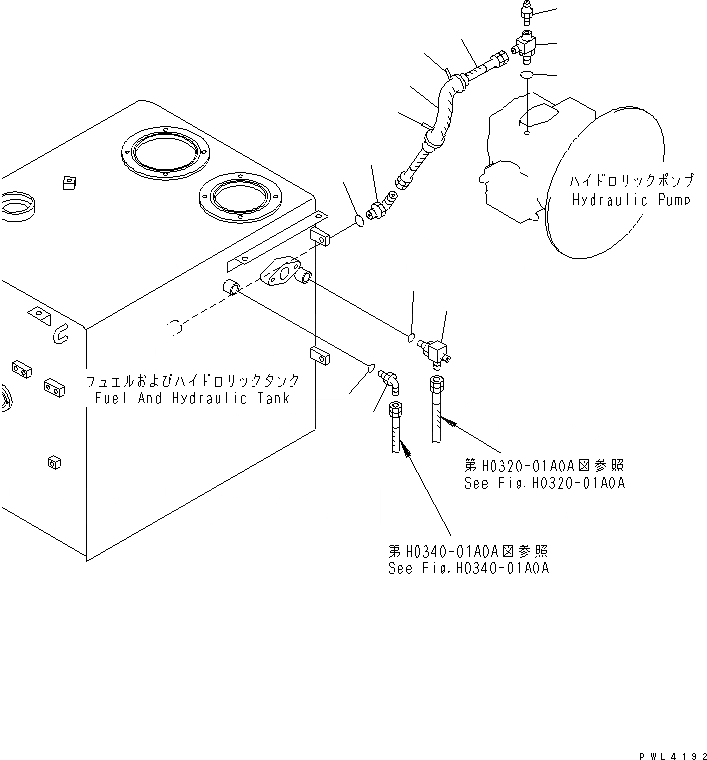 ハイドロリックポンプ
Hydraulic Pump

フュエルおよびハイドロリックタンク
Fuel And Hydraulic Tank

第H0320-01A0A図参照
See Fig.H0320-01A0A

第H0340-01A0A図参照
See Fig.H0340-01A0A

PWL4192