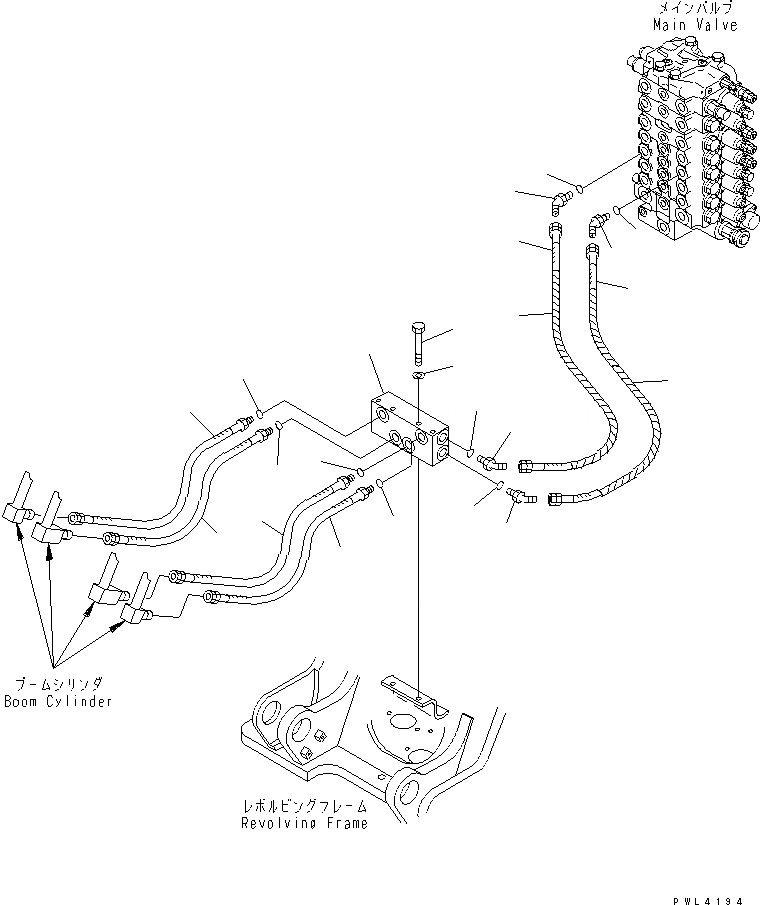 メインバルブ
Main Valve

ブームシリンダ
Boom Cylinder

レボルビングフレーム
Revolving Frame

PWL4194