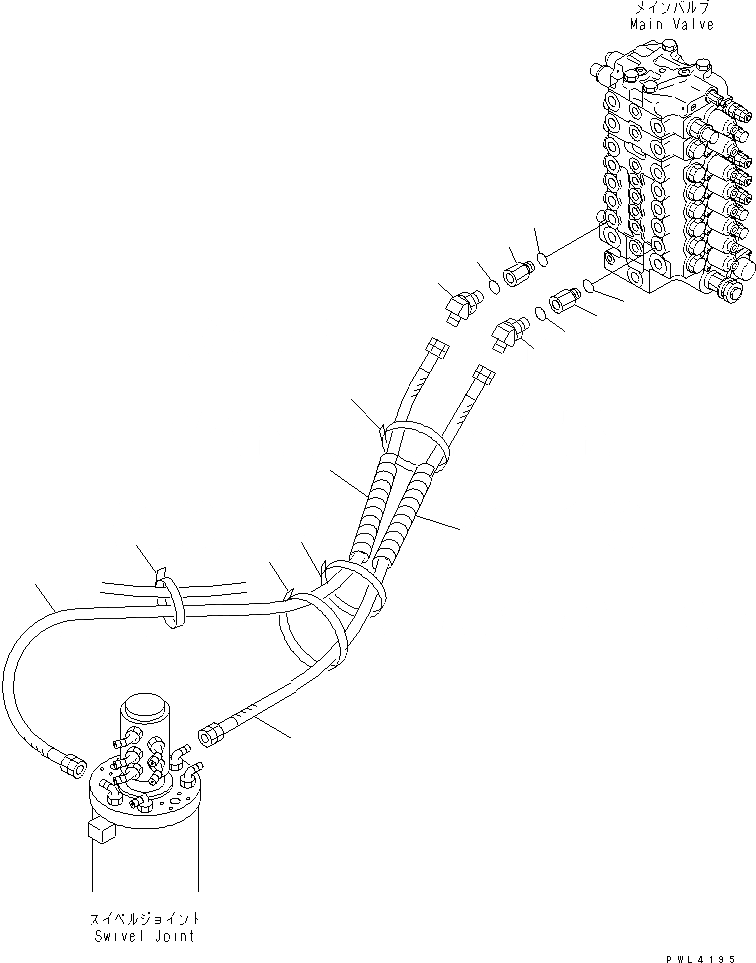 メインバルブ
Main Valve

スイベルジョイント
Swivel Joint

PWL4195