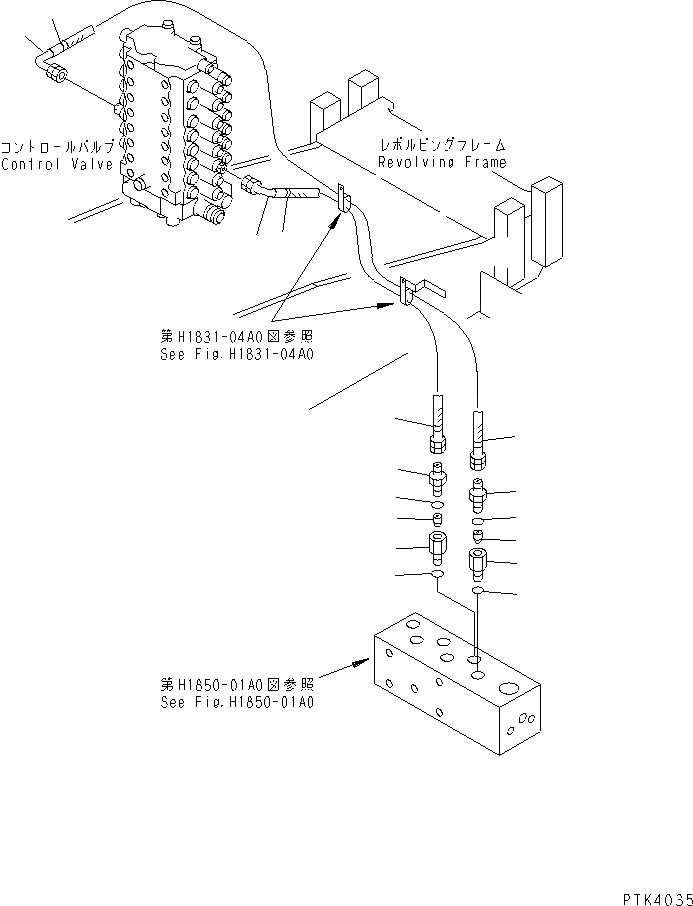 コントロールバルブ
Control Valve

レボルビングフレーム
Revolving Frame

第H1831-04A0図参照
See Fig.H1831-04A0

第H1850-01A0図参照
See Fig.H1850-01A0

PTK4035