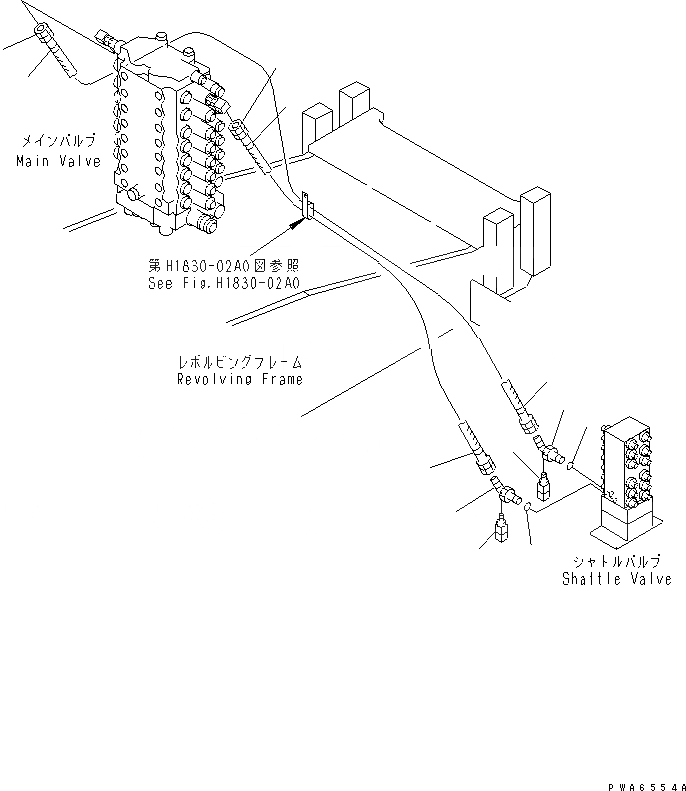 メインバルブ
Main Valve

第H1830-02A0図参照
See Fig.H1830-02A0

レボルビングフレーム
Revolving Frame

シャトルバルブ
Shattle Valve

PWA6554A