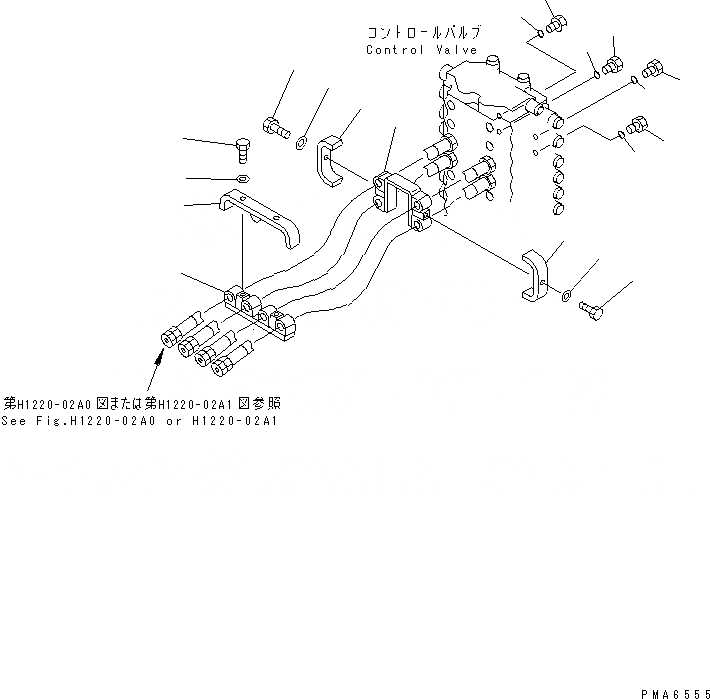 コントロールバルブ
Control Valve

第H1220-02A0 図または第H1220-02A1 図参照
See Fig.H1220-02A0 or H1220-02A1

PMA6555