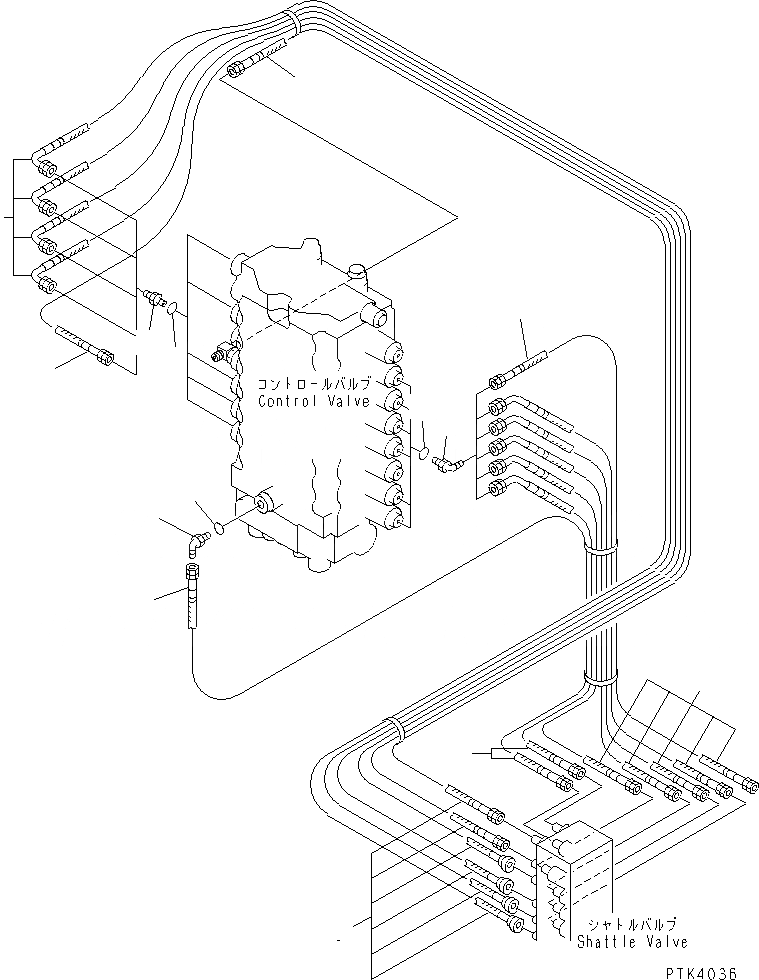 コントロールバルブ
Control Valve

シャトルバルブ
Shattle Valve

PTK4036