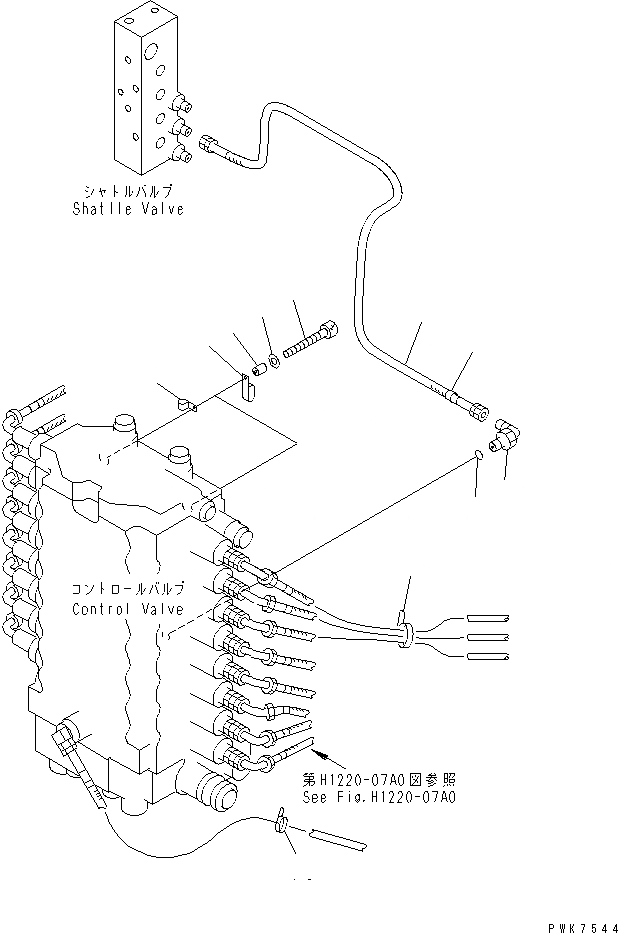 シャトルバルブ
Shatlle Valve

コントロールバルブ
Control Valve

第H1220-07A0図参照
See Fig.H1220-07A0

PWK7544