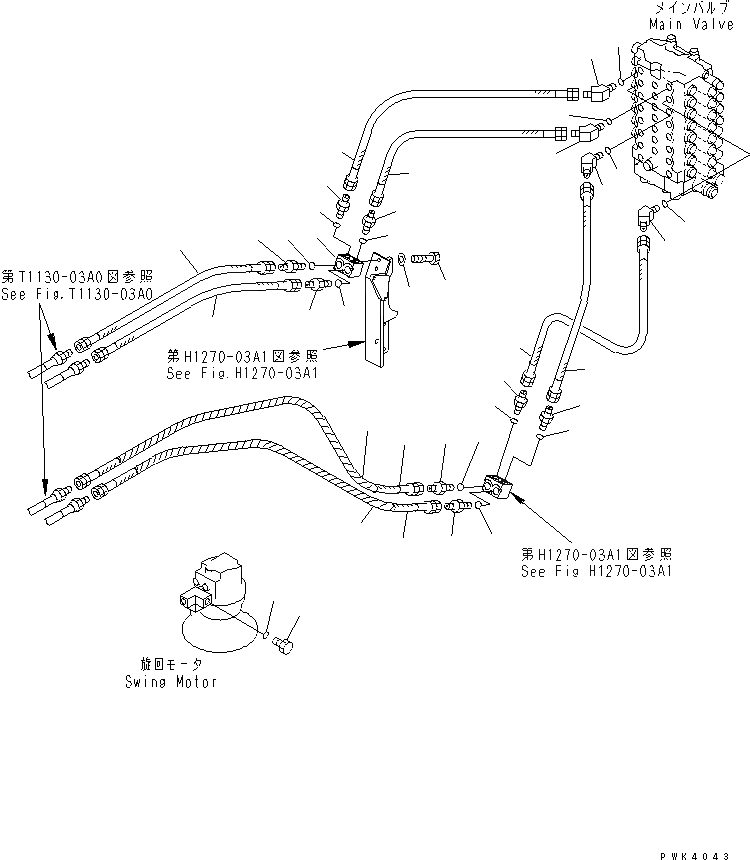 メインバルブ
Main Valve

第T1130-03A0図参照
See Fig.T1130-03A0

第H1270-03A1図参照
See Fig.H1270-03A1

第H1270-03A1図参照
See Fig H1270-03A1

旋回モータ
Swing Motor

PWK4043