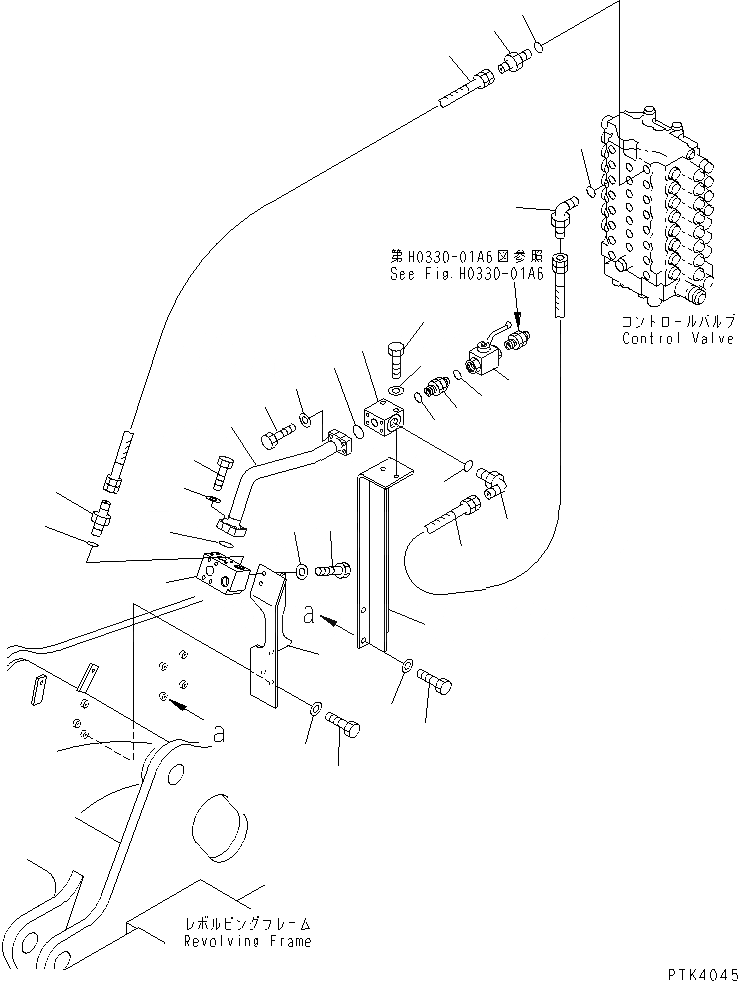 第H0330-01A6図参照
See Fig.H0330-01A6

コントロールバルブ
Control Valve

a

a

レボルビングフレーム
Revolving Frame

PTK4045