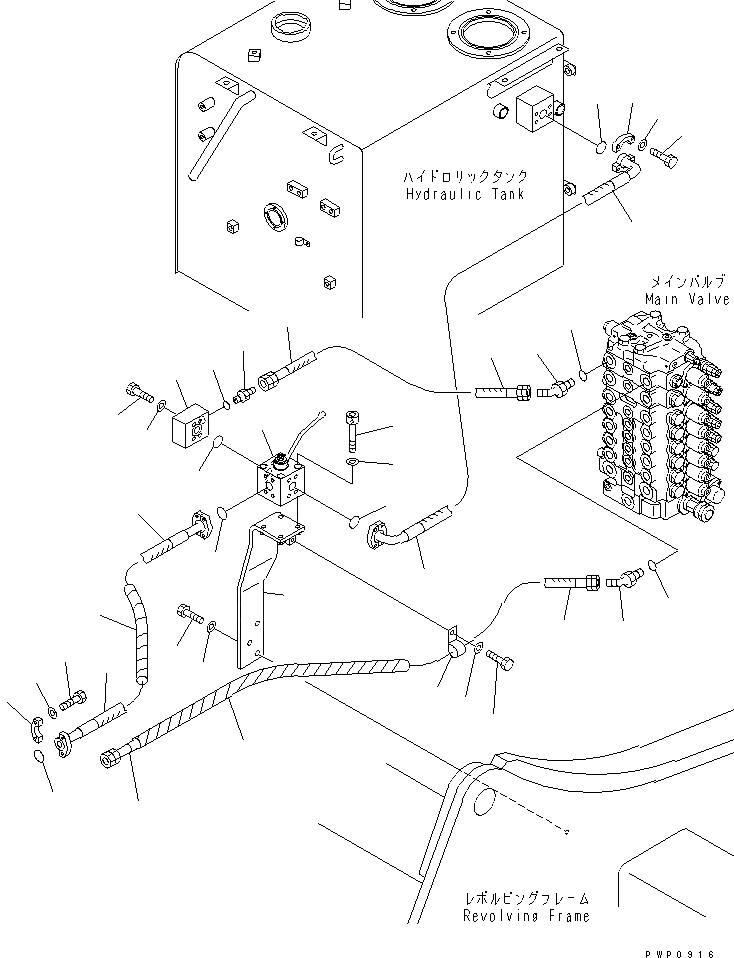 ハイドロリックタンク
Hydraulic Tank

メインバルブ
Main Valve

レボルビングフレーム
Revolving Frame

PWP0916